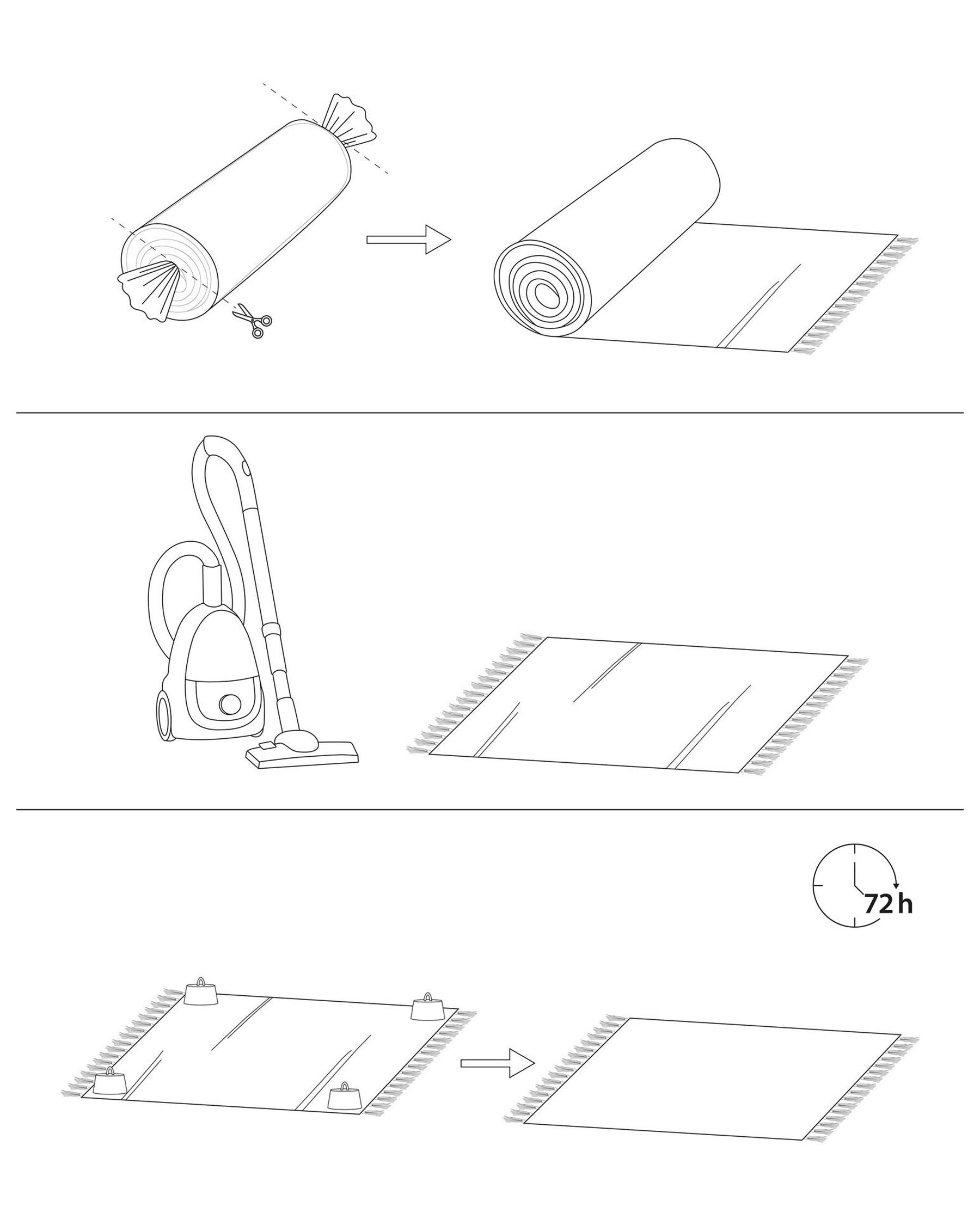 72 h