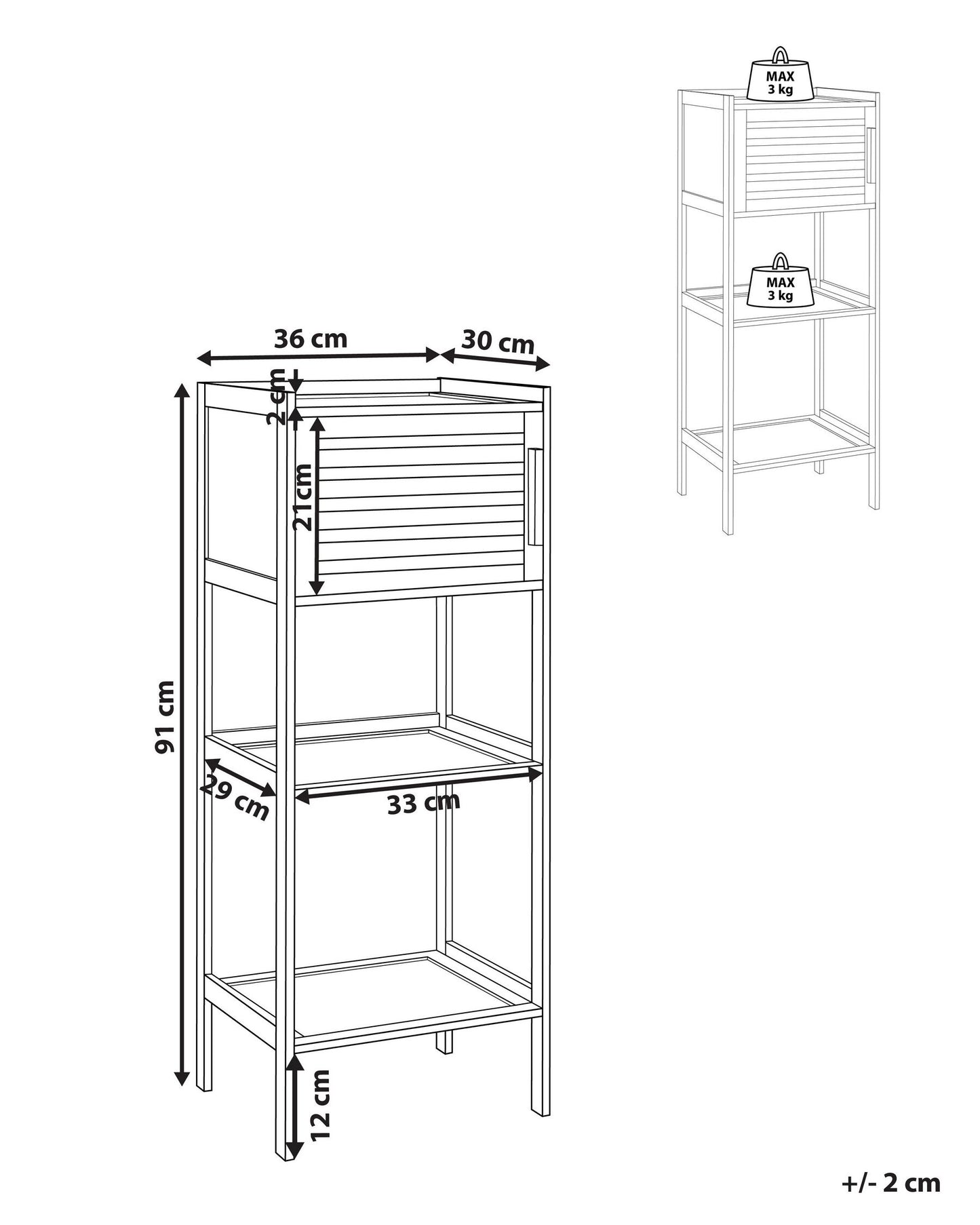 MAX
3 kg

MAX
3 kg

36 cm
30 cm
2 cm
21cm
91 cm
29 cm
33 cm
12 cm

+/- 2 cm