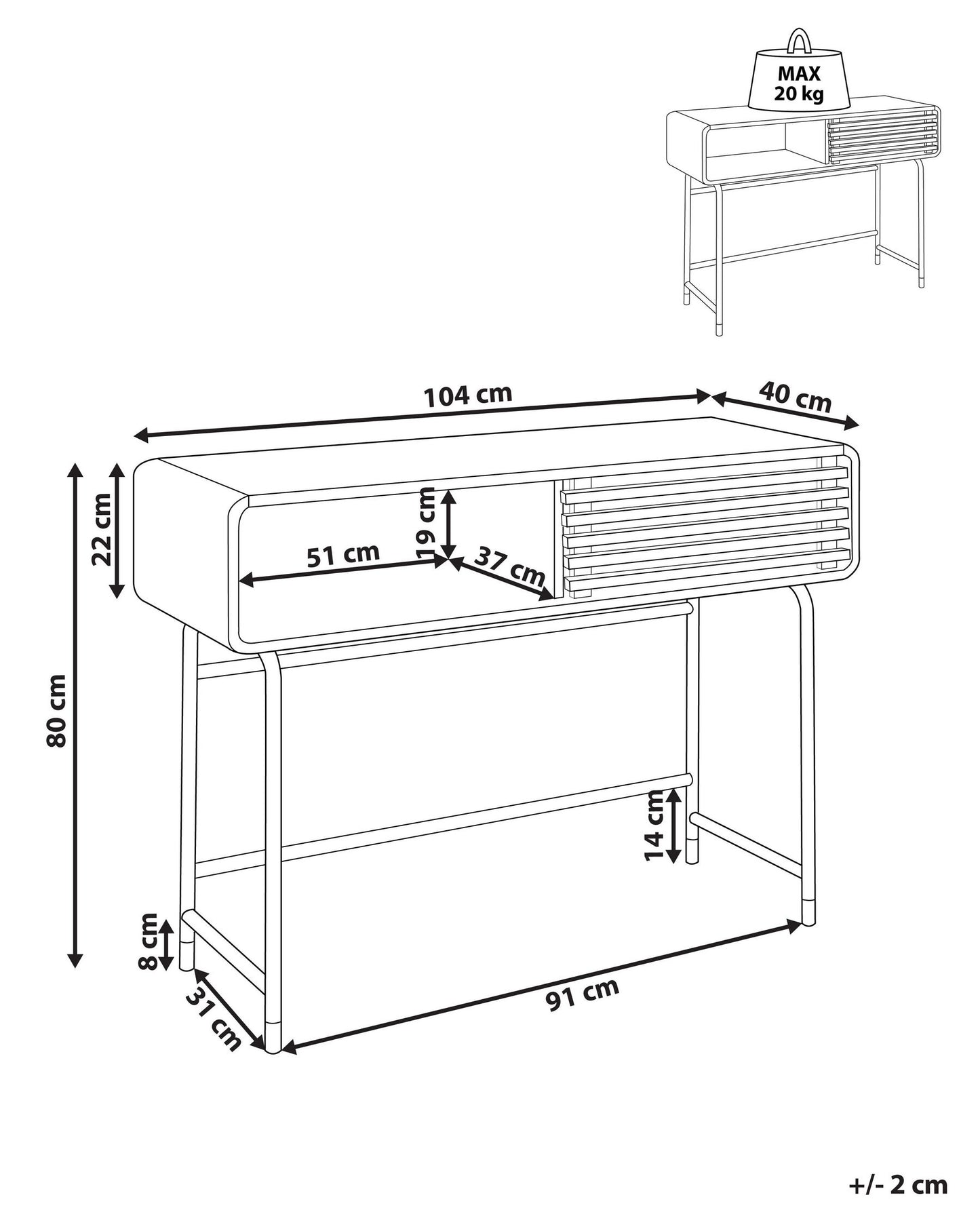 MAX
20 kg

104 cm
40 cm
22 cm
19 cm
51 cm
37 cm
80 cm
14 cm
8 cm
31 cm
91 cm

+/- 2 cm