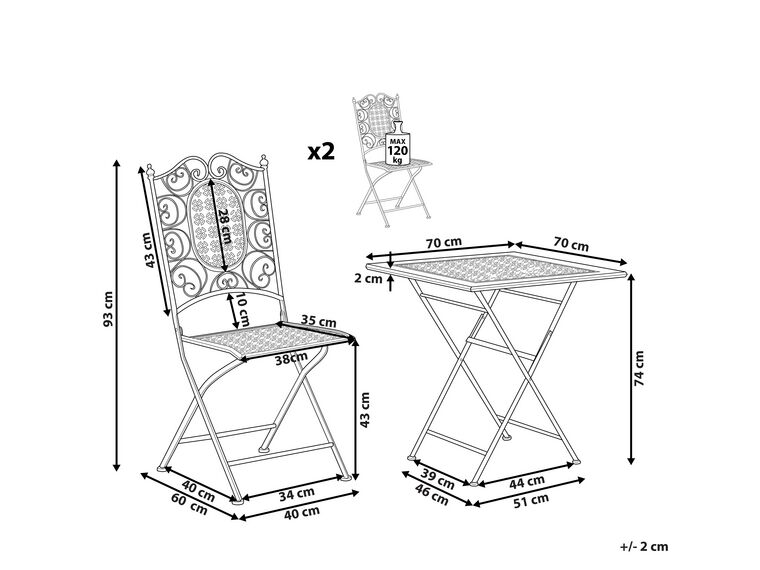 x2
MAX
120
kg
93 cm
43 cm
28 cm
10 cm
35 cm
38cm
43 cm
40 cm
60 cm
34 cm
40 cm
70 cm
70 cm
2 cm
74 cm
39 cm
46 cm
44 cm
51 cm
+/- 2 cm