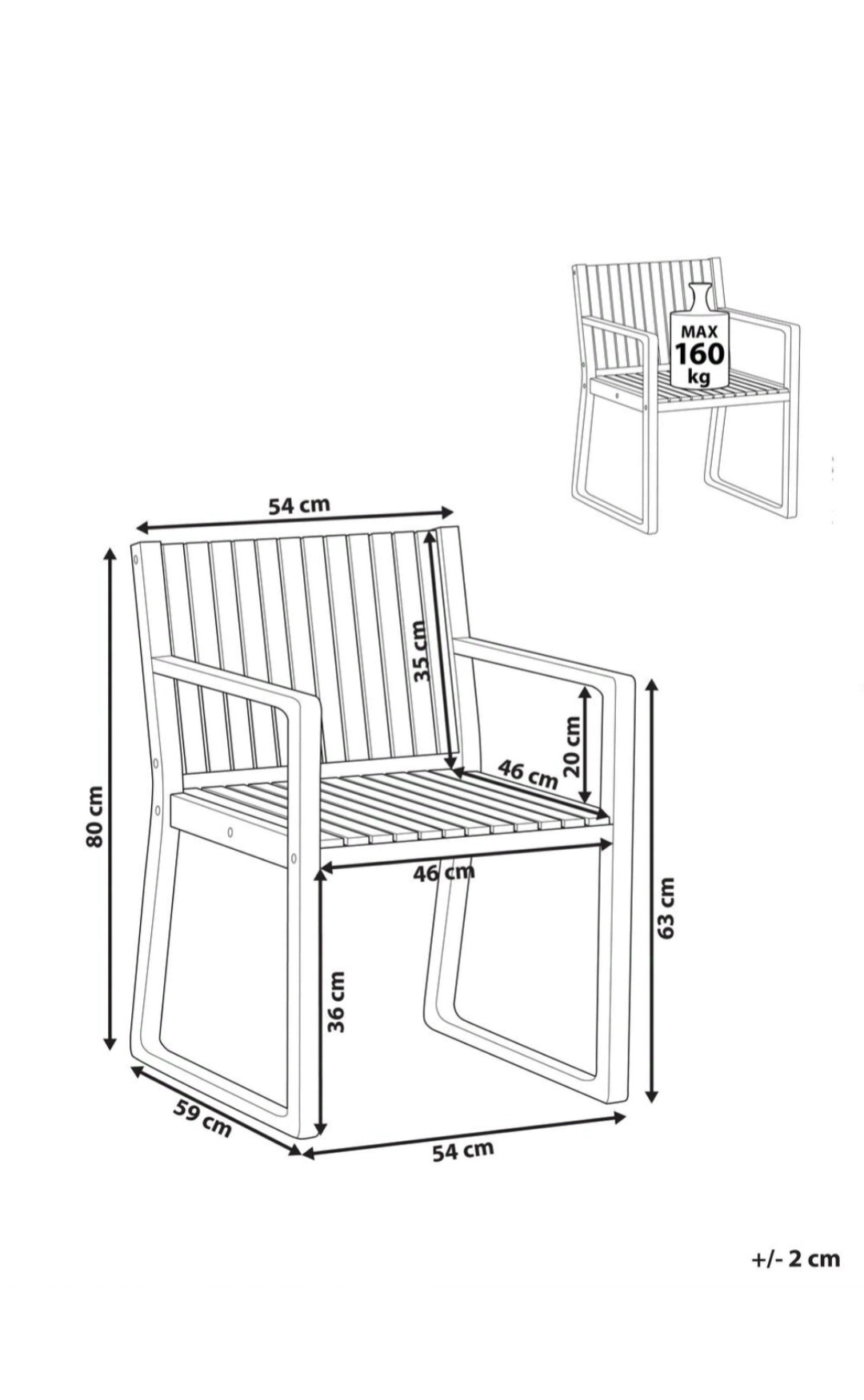 MAX
160
kg

54 cm

35 cm

20 cm

46 cm

80 cm

46 cm

63 cm

36 cm

59 cm

54 cm

+/- 2 cm