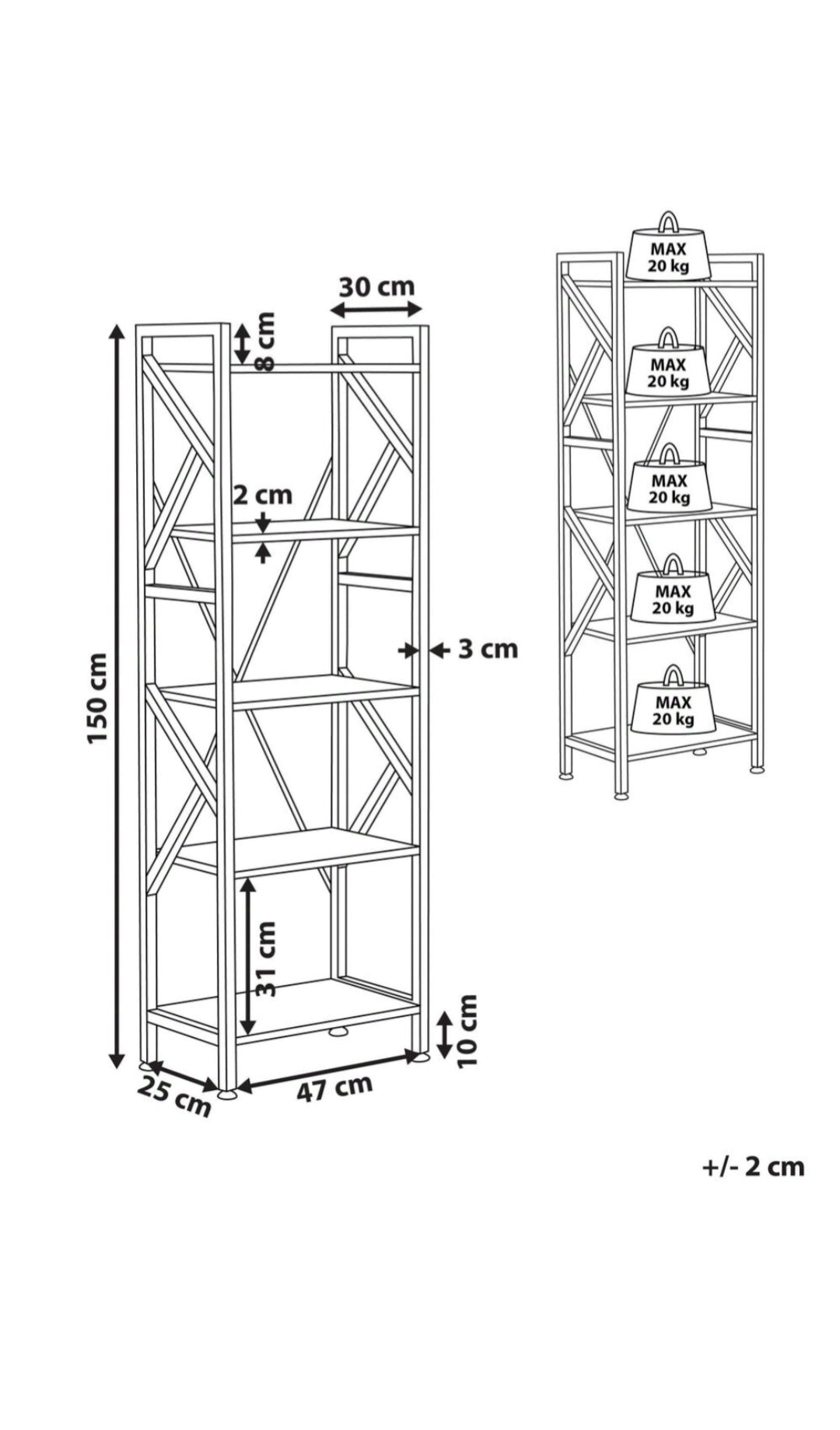 30 cm
8 cm
2 cm
3 cm
150 cm
31 cm
10 cm
25 cm
47 cm

MAX
20 kg

MAX
20 kg

MAX
20 kg

MAX
20 kg

MAX
20 kg

+/- 2 cm