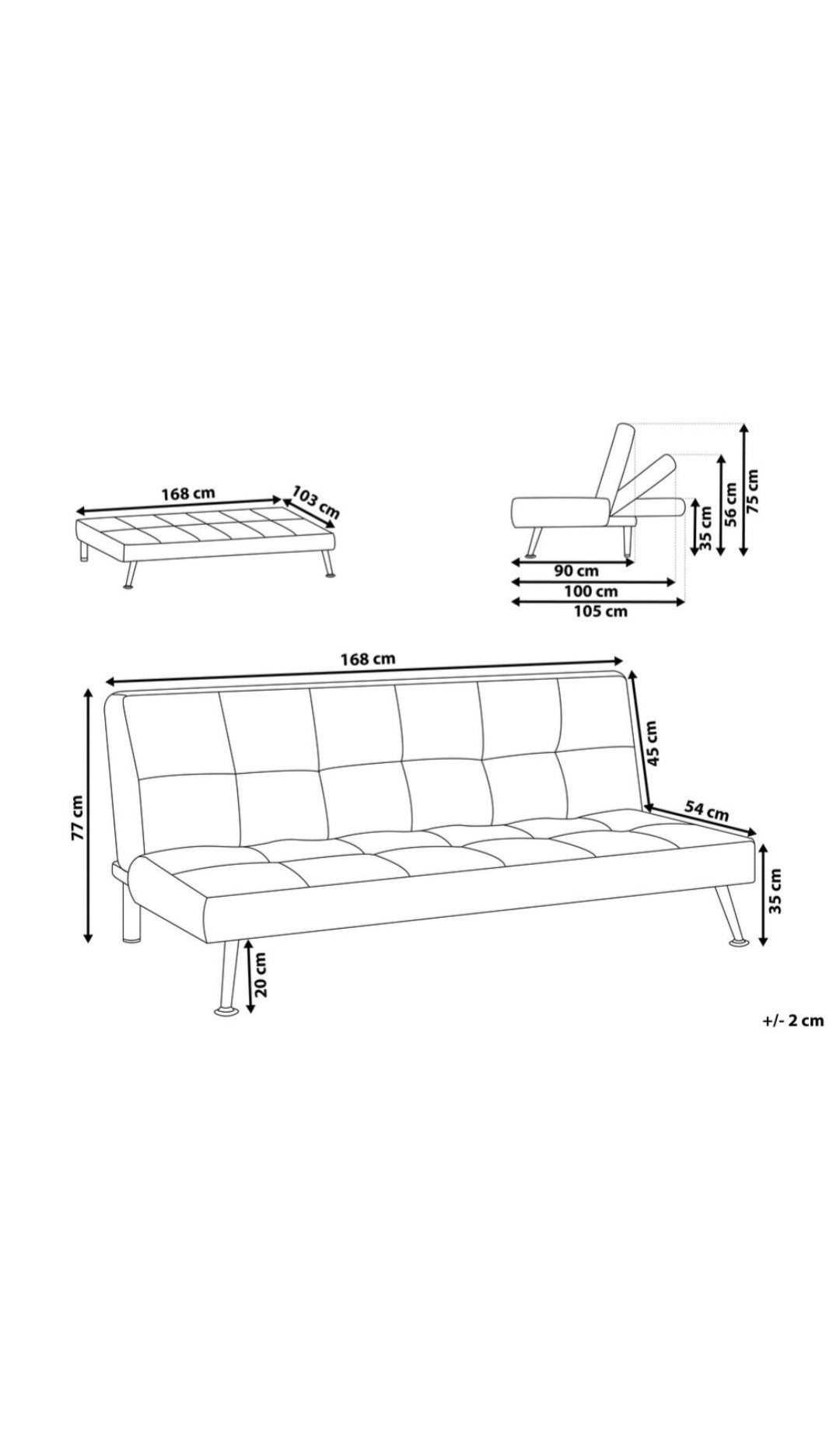 168 cm
103 cm

35 cm
56 cm
75 cm
90 cm
100 cm
105 cm

168 cm
77 cm
45 cm
54 cm
35 cm
20 cm

+/- 2 cm